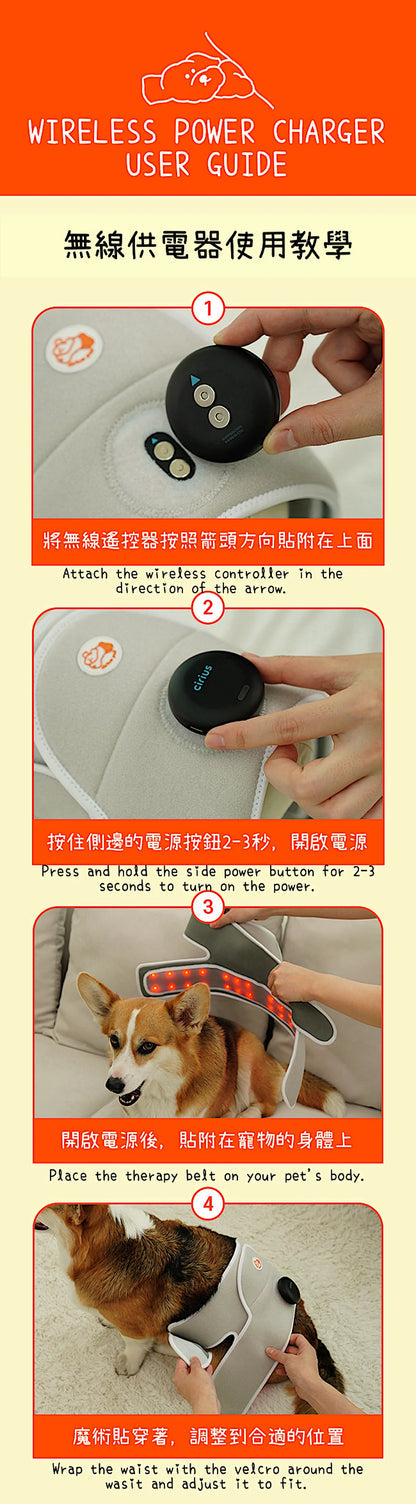 WIRELESS POWER CHARGER USER GUIDE

無線供電器使用教學

1

將無線遙控器按照箭頭方向貼附在上面

Attach the wireless controller in the direction of the arrow.

2

cirius

按住側邊的電源按鈕2-3秒，開啟電源

Press and hold the side power button for 2-3 seconds to turn on the power.

3

開啟電源後，貼附在寵物的身體上

Place the therapy belt on your pet's body.

4

魔術貼穿著，調整到合適的位置

Wrap the waist with the velcro around the wasit and adjust it to fit.