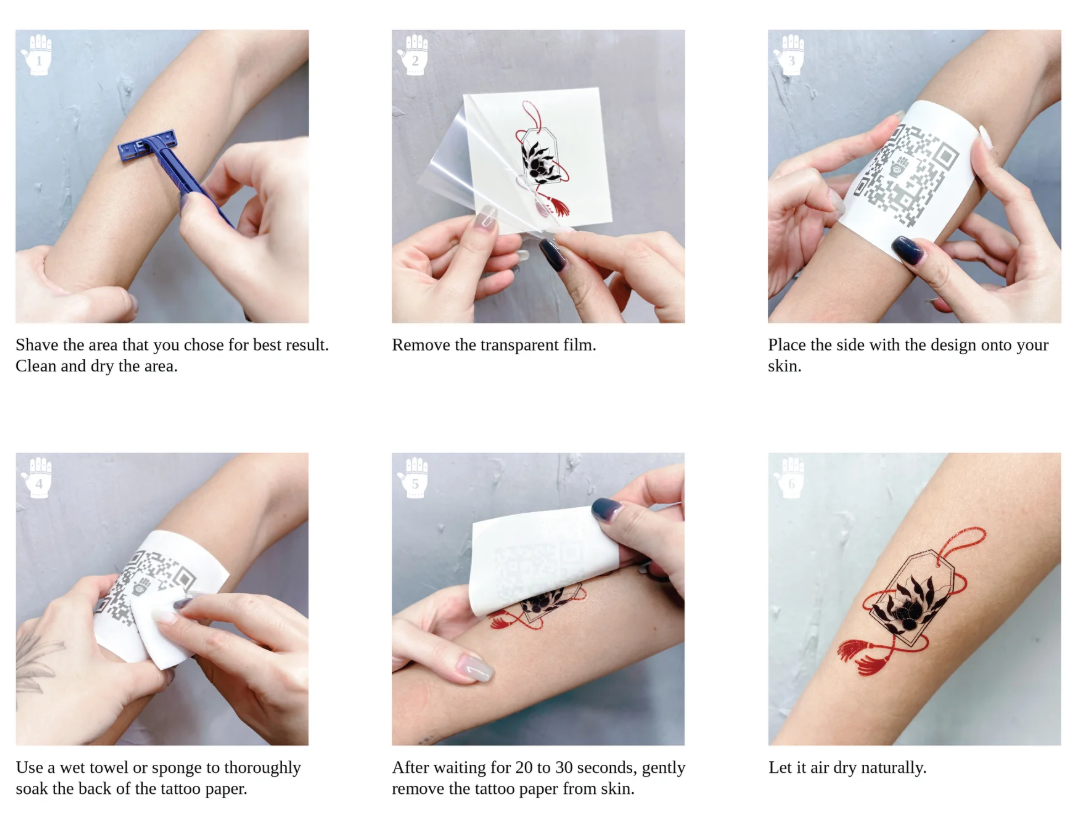 1

Shave the area that you chose for best result. Clean and dry the area.

2

Remove the transparent film.

3

Place the side with the design onto your skin.

4

Use a wet towel or sponge to thoroughly soak the back of the tattoo paper.

5

After waiting for 20 to 30 seconds, gently remove the tattoo paper from skin.

6

Let it air dry naturally.