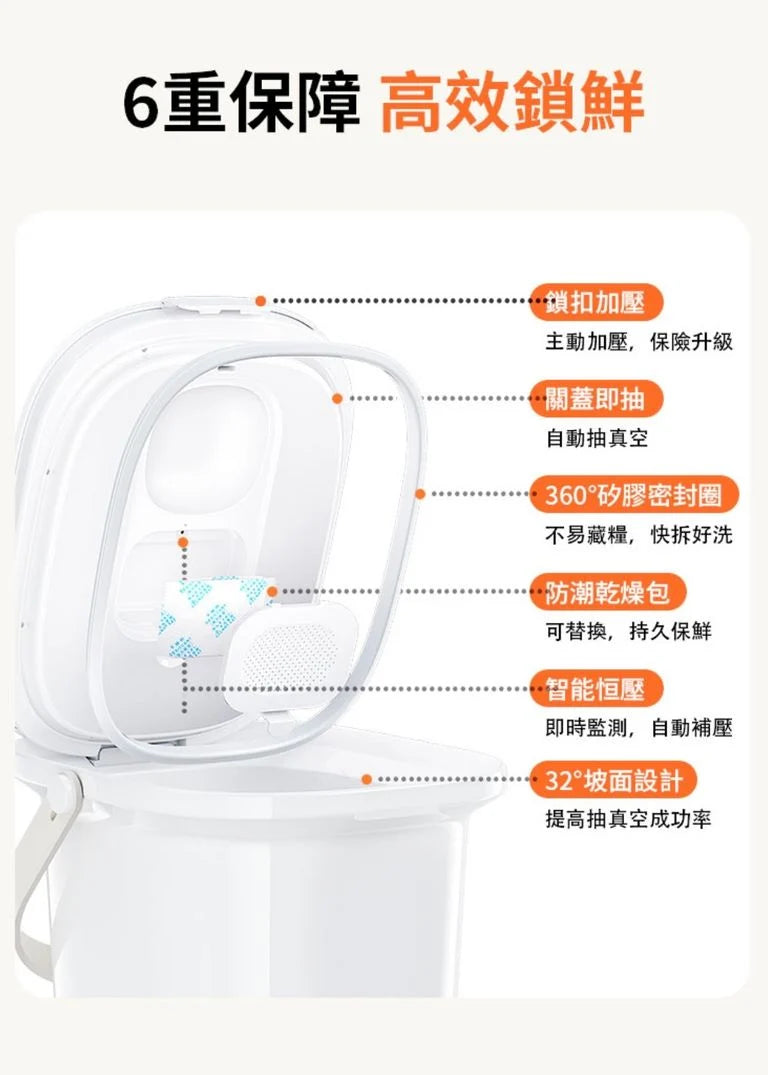 6重保障 高效鎖鮮

鎖扣加壓
主動加壓，保險升級

關蓋即抽
自動抽真空

360°矽膠密封圈
不易藏糧，快拆好洗

防潮乾燥包
可替換，持久保鮮

智能恒壓
即時監測，自動補壓

32°坡面設計
提高抽真空成功率