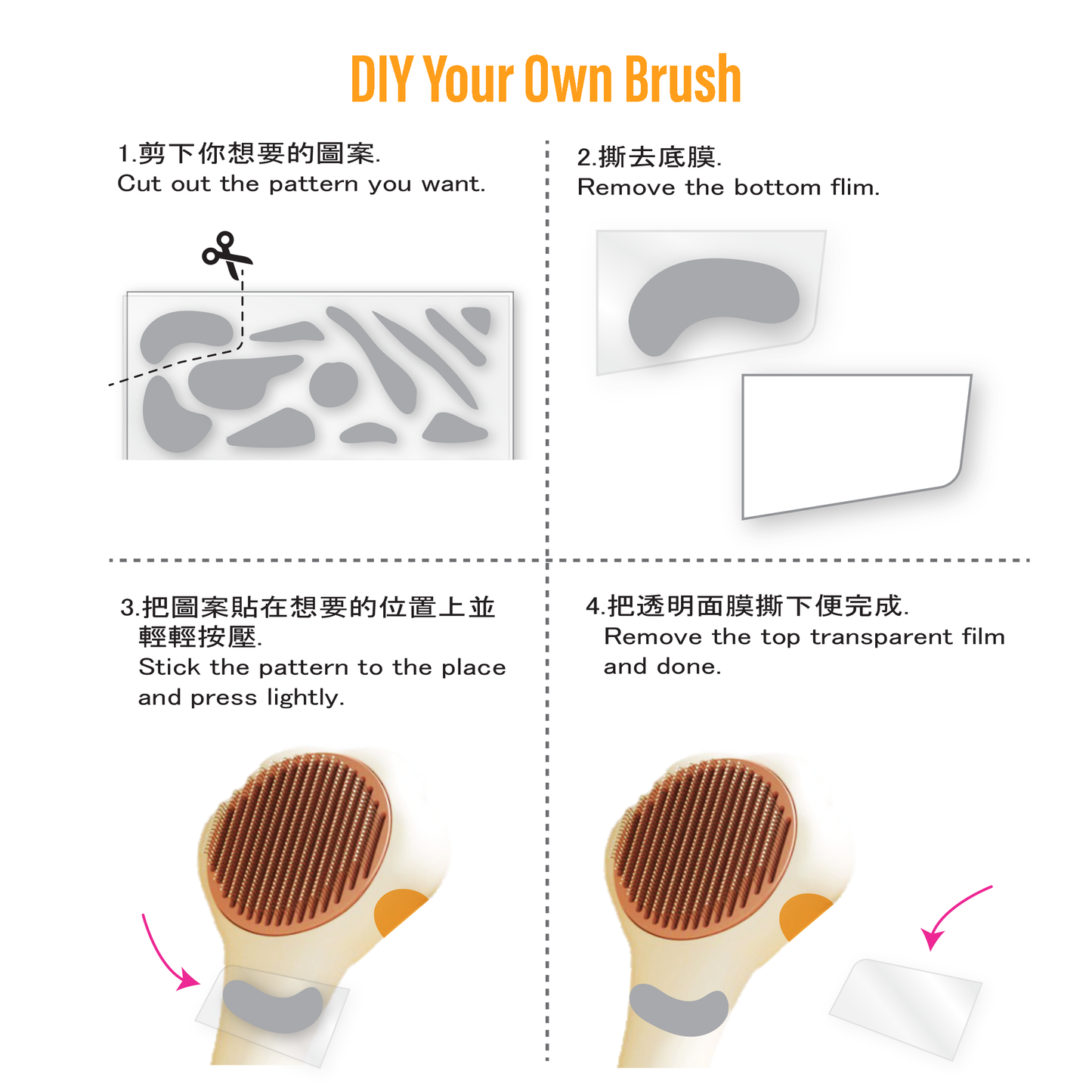 DIY Your Own Brush

1.剪下你想要的圖案.
Cut out the pattern you want.

2.撕去底膜.
Remove the bottom flim.

3.把圖案貼在想要的位置上並輕輕按壓.
Stick the pattern to the place and press lightly.

4.把透明面膜撕下便完成.
Remove the top transparent film and done.