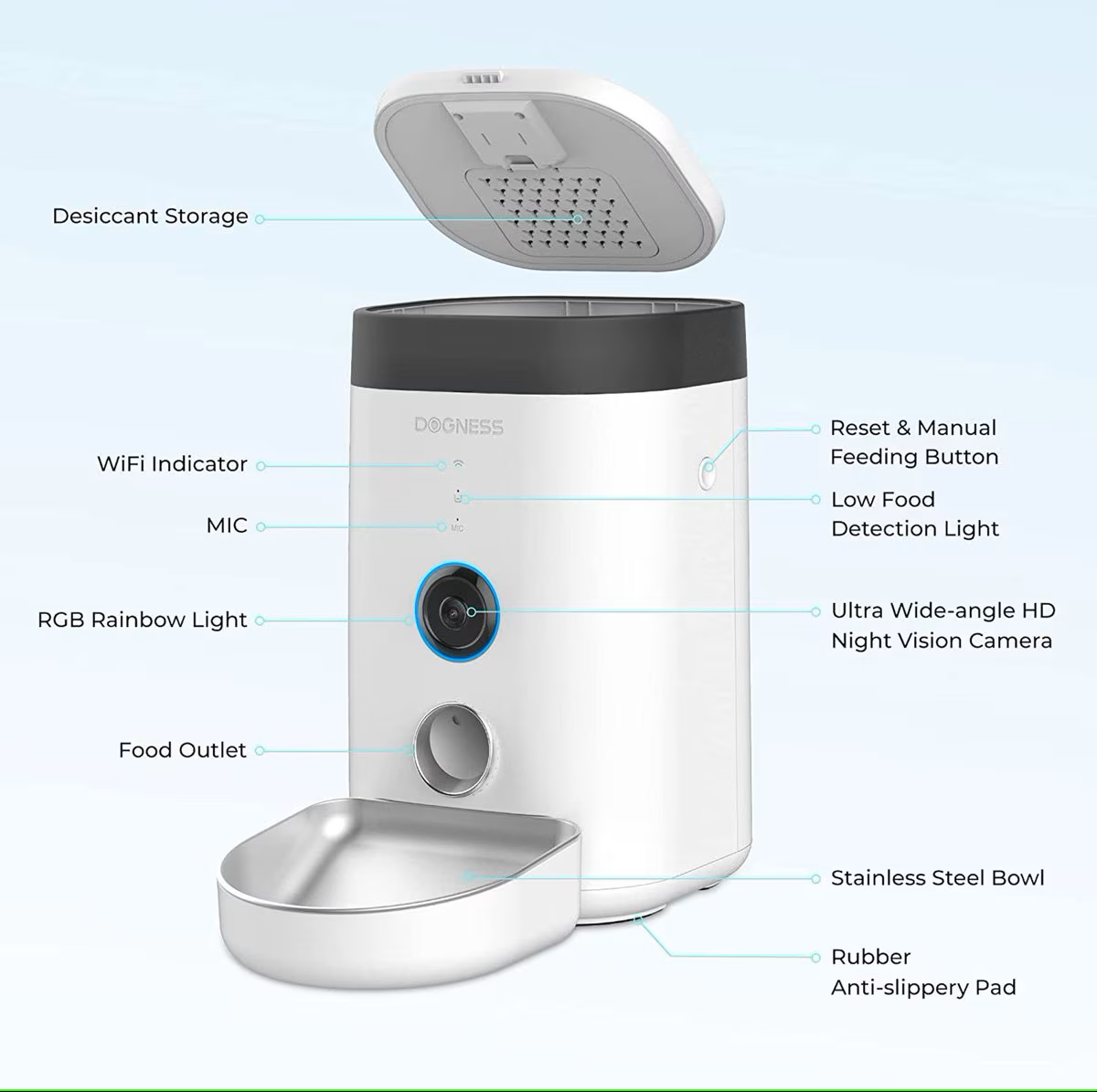 Desiccant Storage

DOGNESS

WiFi Indicator

MIC

MIC

RGB Rainbow Light

Food Outlet

Reset & Manual Feeding Button

Low Food Detection Light

Ultra Wide-angle HD Night Vision Camera

Stainless Steel Bowl

Rubber Anti-slippery Pad