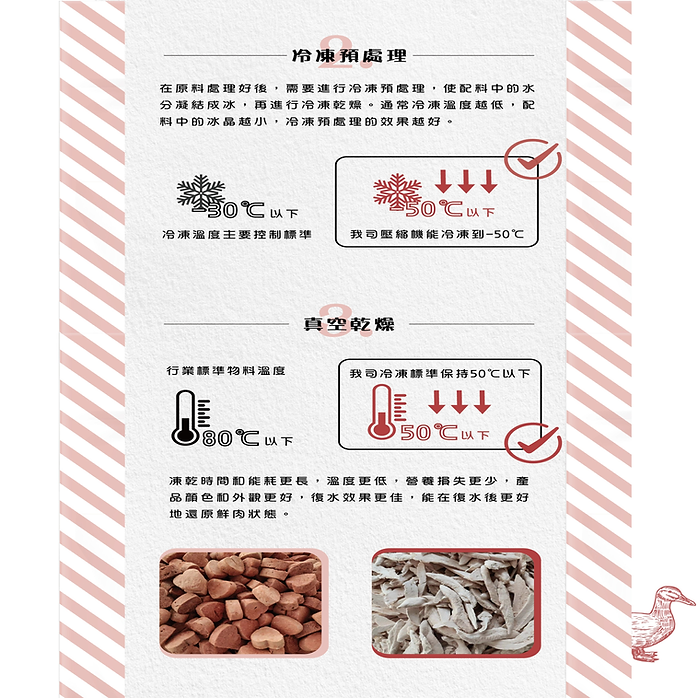 2.
冷凍預處理

在原料處理好後，需要進行冷凍預處理，使配料中的水分凝結成冰，再進行冷凍乾燥。通常冷凍溫度越低，配料中的冰晶越小，冷凍預處理的效果越好。

-30℃以下
冷凍溫度主要控制標準

-50℃以下
我司壓縮機能冷凍到-50℃

3.
真空乾燥

行業標準物料溫度
80℃以下

我司冷凍標準保持50℃以下
50℃以下

凍乾時間和能耗更長，溫度更低，營養損失更少，產品顏色和外觀更好，復水效果更佳，能在復水後更好地還原鮮肉狀態。